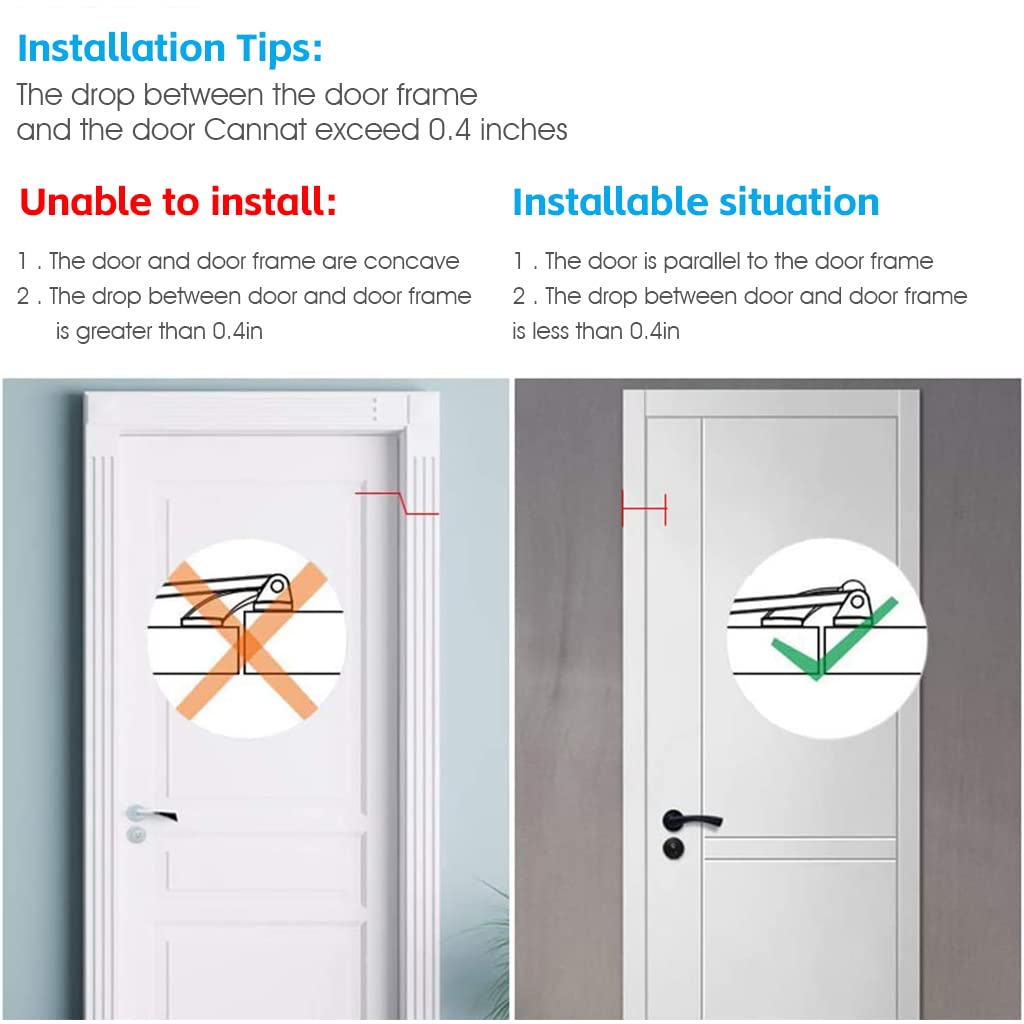 Installation Tips:
The drop between the door frame and the door Cannat exceed 0.4 inches

Unable to install:

1 . The door and door frame are concave
2 . The drop between door and door frame is greater than 0.4in

Installable situation

1 . The door is parallel to the door frame
2 . The drop between door and door frame is less than 0.4in